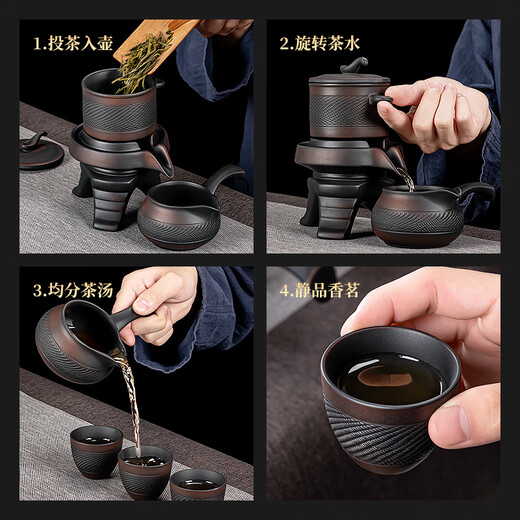 1.投茶入壶

2.旋转茶水

3.均分茶汤

4.静品香茗