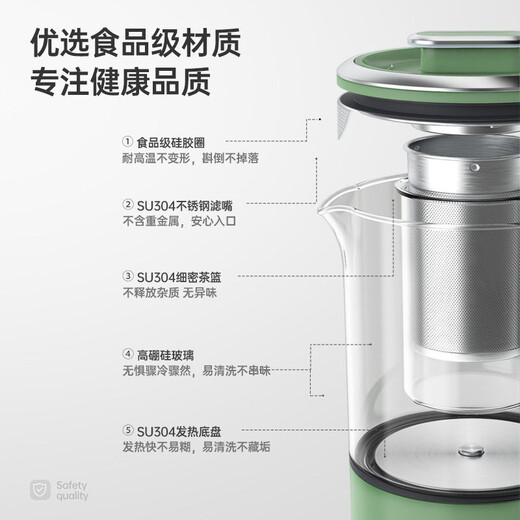 优选食品级材质
专注健康品质

① 食品级硅胶圈
耐高温不变形，斟倒不掉落

② SU304不锈钢滤嘴
不含重金属，安心入口

③ SU304细密茶篮
不释放杂质 无异味

④ 高硼硅玻璃
无惧骤冷骤然，易清洗不串味

⑤ SU304发热底盘
发热快不易糊，易清洗不藏垢

Safety quality