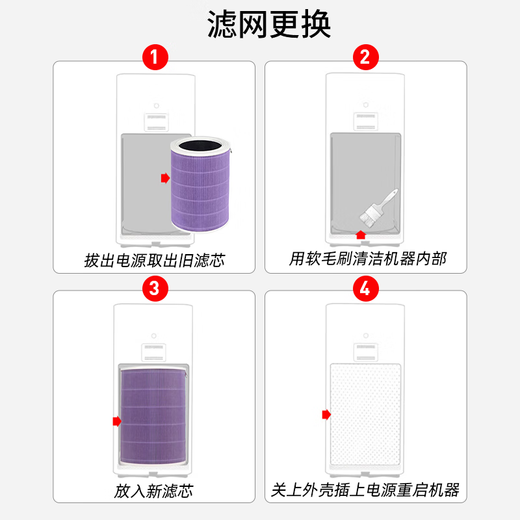 滤网更换

1
拔出电源取出旧滤芯

2
用软毛刷清洁机器内部

3
放入新滤芯

4
关上外壳插上电源重启机器