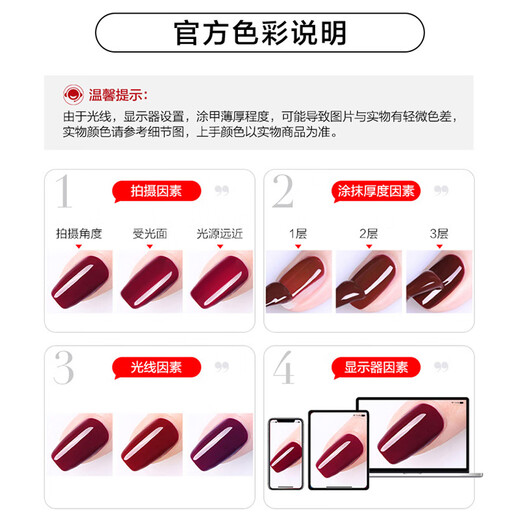 官方色彩说明

温馨提示:
由于光线，显示器设置，涂甲薄厚程度，可能导致图片与实物有轻微色差，实物颜色请参考细节图，上手颜色以实物商品为准。

1
拍摄因素
拍摄角度
受光面
光源远近

2
涂抹厚度因素
1层
2层
3层

3
光线因素

4
显示器因素