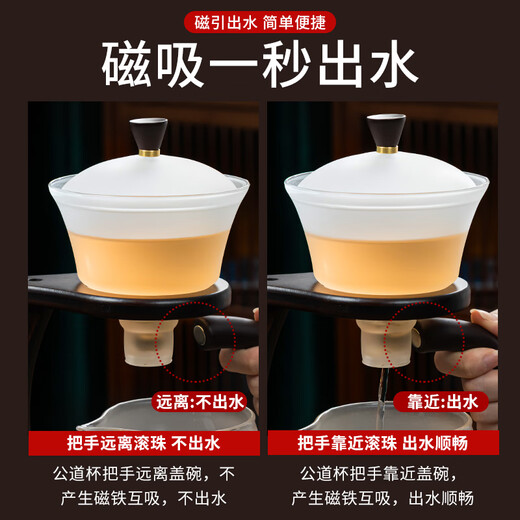 磁引出水 简单便捷

磁吸一秒出水

远离:不出水

把手远离滚珠 不出水

公道杯把手远离盖碗，不产生磁铁互吸，不出水

靠近:出水

把手靠近滚珠 出水顺畅

公道杯把手靠近盖碗，产生磁铁互吸，出水顺畅