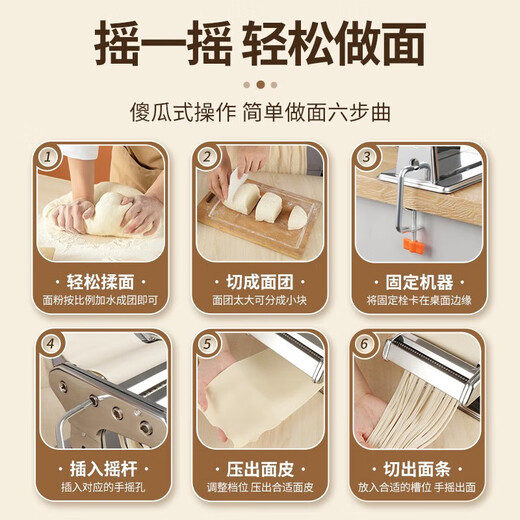 摇一摇 轻松做面

傻瓜式操作 简单做面六步曲

1
· 轻松揉面 ·
面粉按比例加水成团即可

2
· 切成面团 ·
面团太大可分成小块

3
· 固定机器 ·
将固定栓卡在桌面边缘

4
· 插入摇杆 ·
插入对应的手摇孔

5
· 压出面皮 ·
调整档位 压出合适面皮

6
· 切出面条 ·
放入合适的槽位 手摇出面