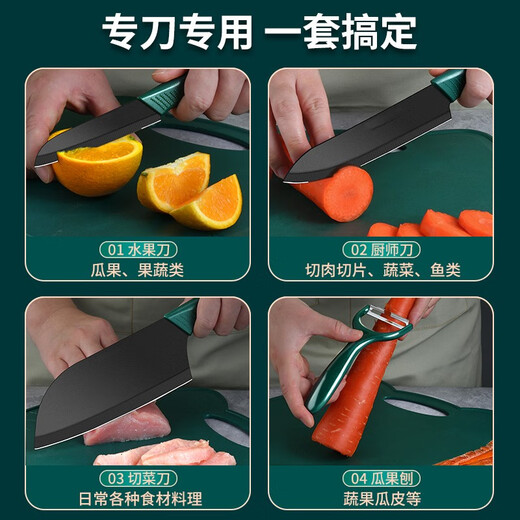 专刀专用 一套搞定

01 水果刀
瓜果、果蔬类

02 厨师刀
切肉切片、蔬菜、鱼类

03 切菜刀
日常各种食材料理

04 瓜果刨
蔬果瓜皮等