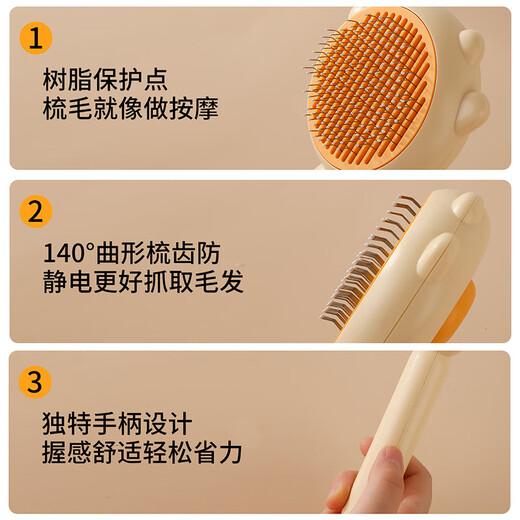 1

树脂保护点
梳毛就像做按摩

2

140°曲形梳齿防
静电更好抓取毛发

3

独特手柄设计
握感舒适轻松省力