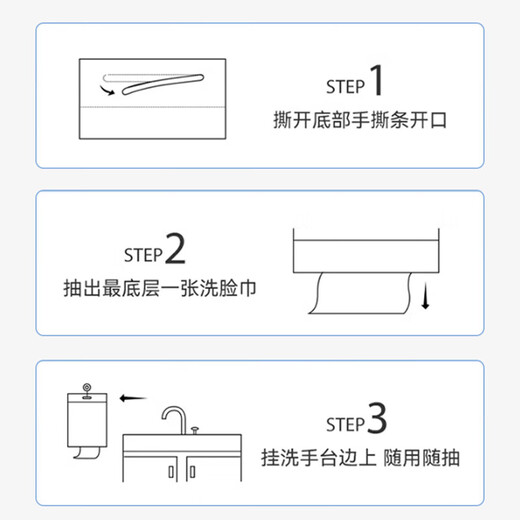 STEP 1
撕开底部手撕条开口

STEP 2
抽出最底层一张洗脸巾

STEP 3
挂洗手台边上 随用随抽