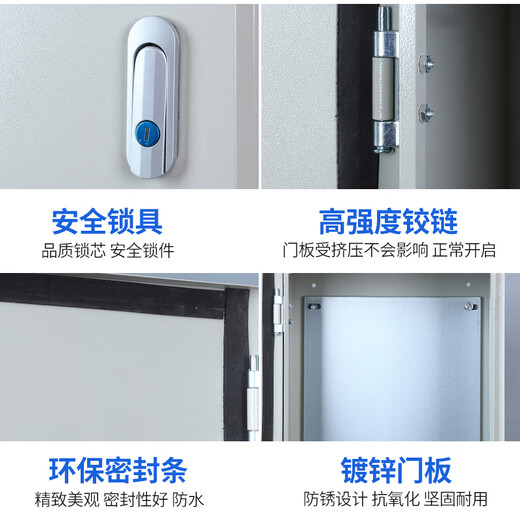 安全锁具
品质锁芯 安全锁件

高强度铰链
门板受挤压不会影响 正常开启

环保密封条
精致美观 密封性好 防水

镀锌门板
防锈设计 抗氧化 坚固耐用