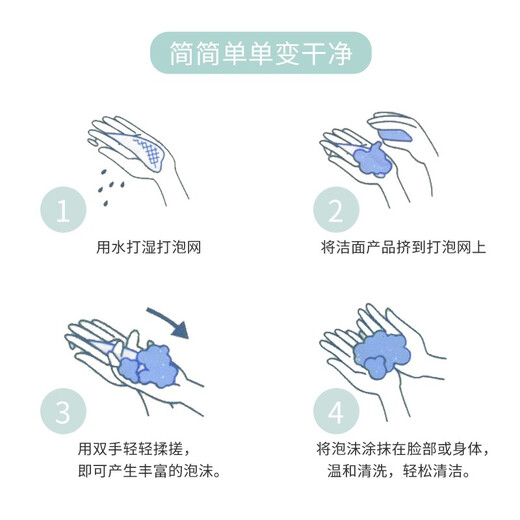 简简单单变干净

1
用水打湿打泡网

2
将洁面产品挤到打泡网上

3
用双手轻轻揉搓，
即可产生丰富的泡沫。

4
将泡沫涂抹在脸部或身体，
温和清洗，轻松清洁。