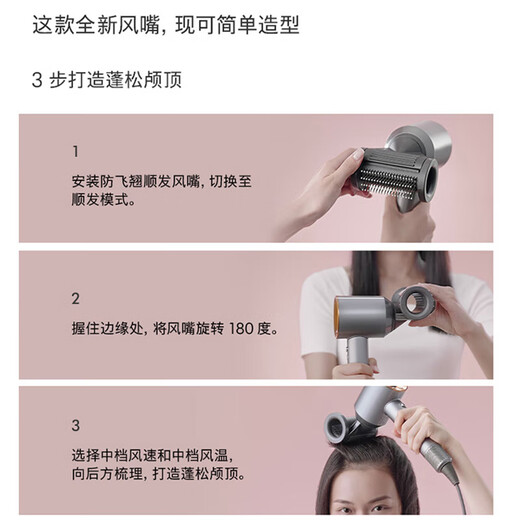 这款全新风嘴，现可简单造型

3 步打造蓬松颅顶

1

安装防飞翘顺发风嘴，切换至顺发模式。

2

握住边缘处，将风嘴旋转 180 度。

3

选择中档风速和中档风温，向后方梳理，打造蓬松颅顶。