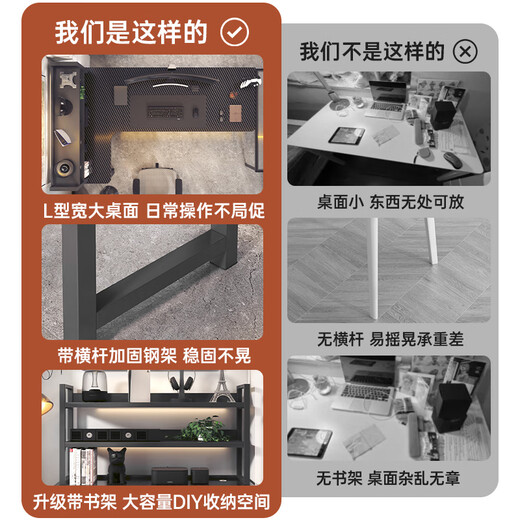 我们是这样的

L型宽大桌面 日常操作不局促

带横杆加固钢架 稳固不晃

升级带书架 大容量DIY收纳空间

我们不是这样的

桌面小 东西无处可放

无横杆 易摇晃承重差

无书架 桌面杂乱无章