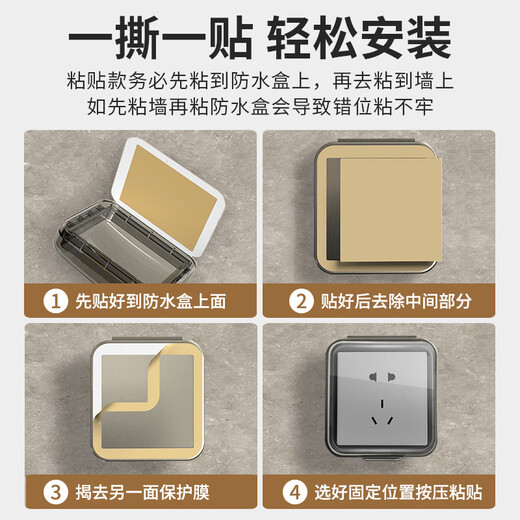 一撕一贴 轻松安装

粘贴款务必先粘到防水盒上，再去粘到墙上
如先粘墙再粘防水盒会导致错位粘不牢

1 先贴好到防水盒上面

2 贴好后去除中间部分

3 揭去另一面保护膜

4 选好固定位置按压粘贴