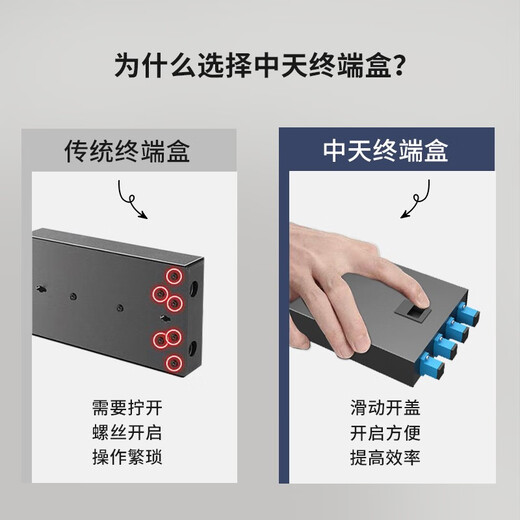 为什么选择中天终端盒?

传统终端盒

需要拧开
螺丝开启
操作繁琐

中天终端盒

滑动开盖
开启方便
提高效率