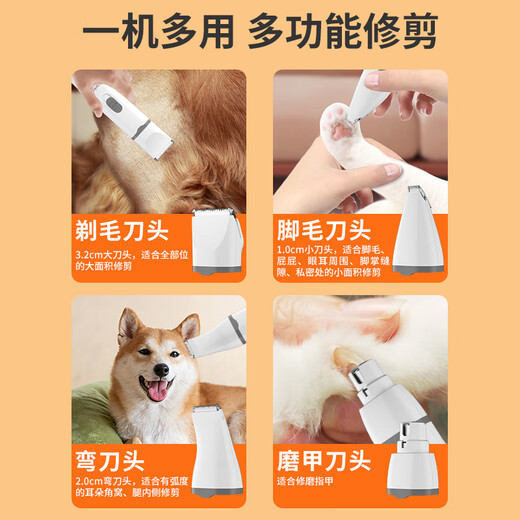 一机多用 多功能修剪

剃毛刀头

3.2cm大刀头，适合全部位的大面积修剪

脚毛刀头

1.0cm小刀头，适合脚毛、屁屁、眼耳周围、脚掌缝隙、私密处的小面积修剪

弯刀头

2.0cm弯刀头，适合有弧度的耳朵角窝、腿内侧修剪

磨甲刀头

适合修磨指甲