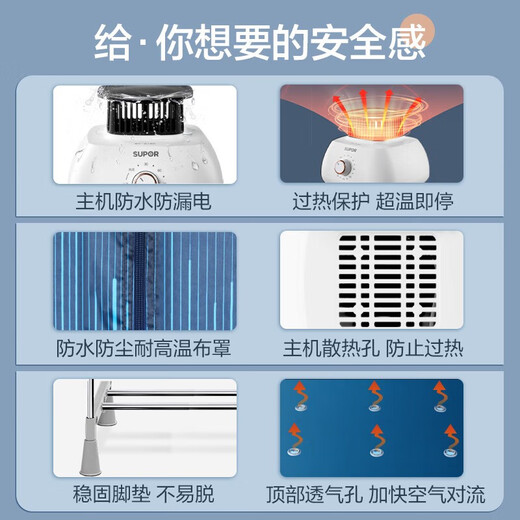 给·你想要的安全感

SUPOR

主机防水防漏电

SUPOR

过热保护 超温即停

防水防尘耐高温布罩

主机散热孔 防止过热

稳固脚垫 不易脱

顶部透气孔 加快空气对流