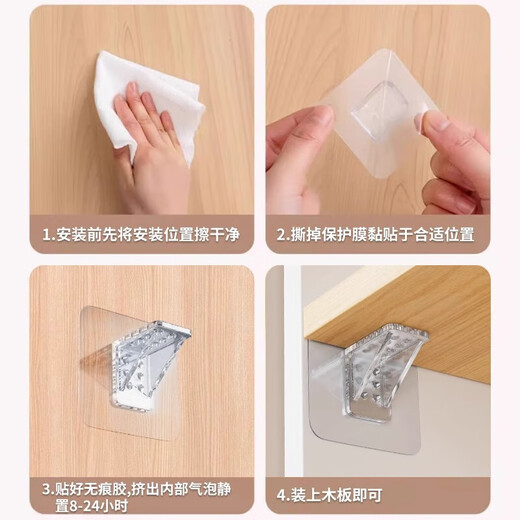 1.安装前先将安装位置擦干净

2.撕掉保护膜黏贴于合适位置

3.贴好无痕胶,挤出内部气泡静置8-24小时

4.装上木板即可