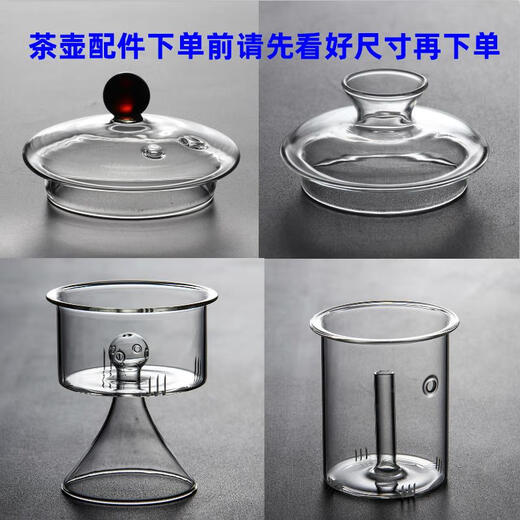 茶壶配件下单前请先看好尺寸再下单