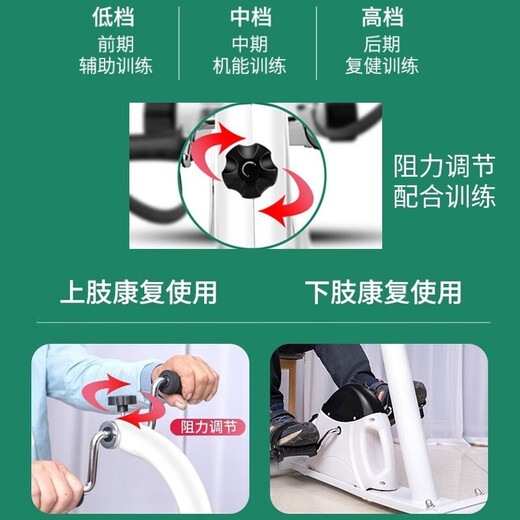 低档
前期
辅助训练

中档
中期
机能训练

高档
后期
复健训练

阻力调节
配合训练

上肢康复使用

下肢康复使用

阻力调节