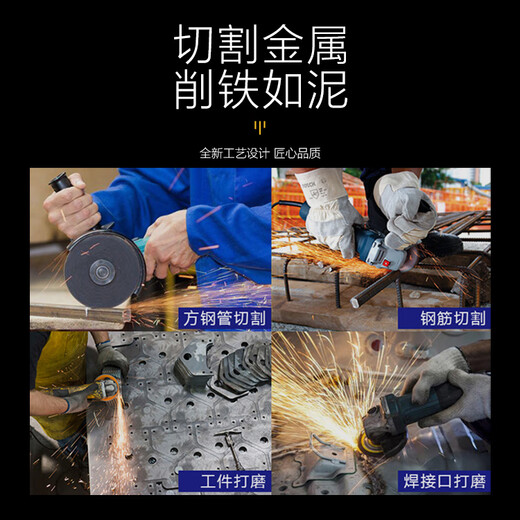 切割金属
削铁如泥

全新工艺设计 匠心品质

方钢管切割

钢筋切割

工件打磨

焊接口打磨