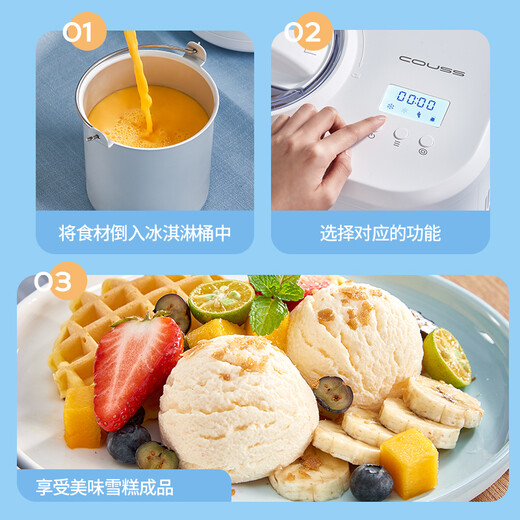 01

将食材倒入冰淇淋桶中

02

COUSS

00:00

选择对应的功能

03

享受美味雪糕成品