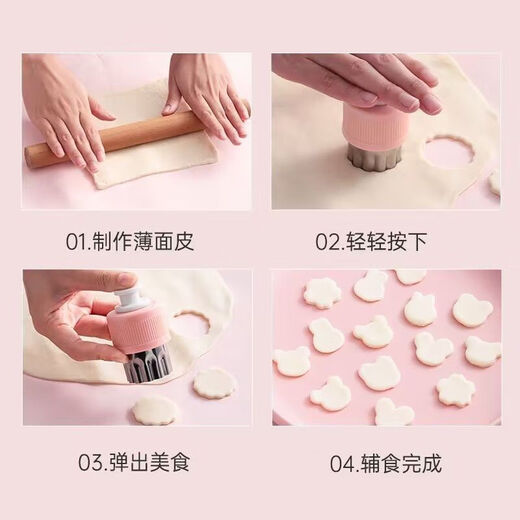 01.制作薄面皮

02.轻轻按下

03.弹出美食

04.辅食完成