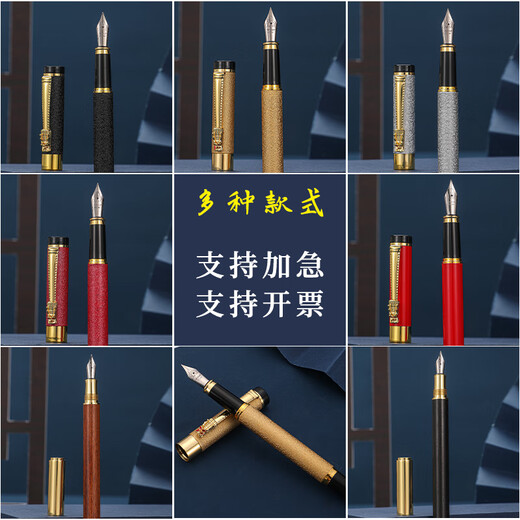 多种款式

支持加急
支持开票