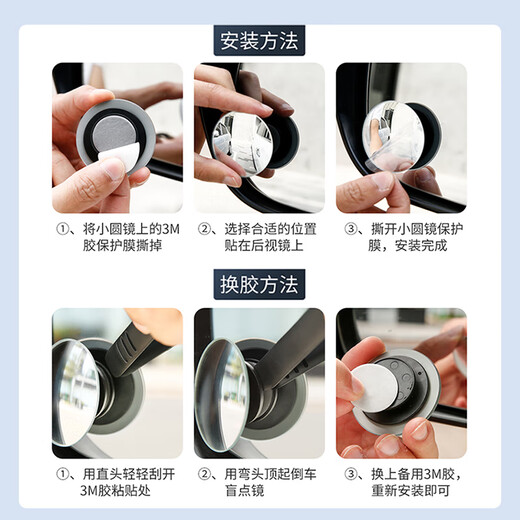 安装方法

①、将小圆镜上的3M胶保护膜撕掉

②、选择合适的位置贴在后视镜上

③、撕开小圆镜保护膜，安装完成

换胶方法

①、用直头轻轻刮开3M胶粘贴处

②、用弯头顶起倒车盲点镜

③、换上备用3M胶，重新安装即可