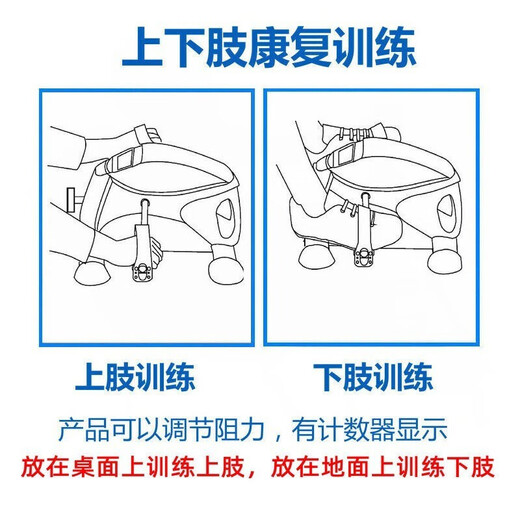 上下肢康复训练

上肢训练

下肢训练

产品可以调节阻力，有计数器显示

放在桌面上训练上肢，放在地面上训练下肢