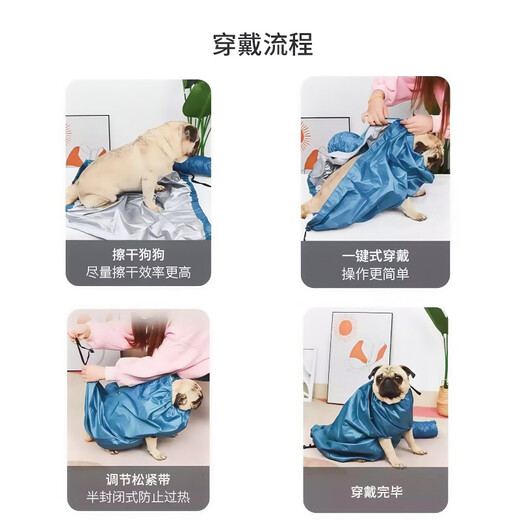 穿戴流程

擦干狗狗
尽量擦干效率更高

一键式穿戴
操作更简单

调节松紧带
半封闭式防止过热

穿戴完毕