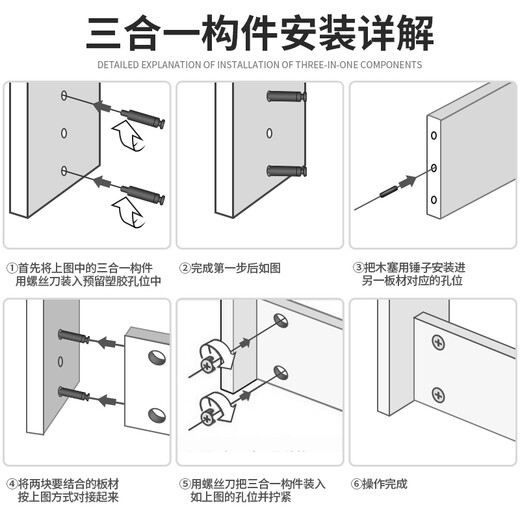 三合一构件安装详解

DETAILED EXPLANATION OF INSTALLATION OF THREE-IN-ONE COMPONENTS

①首先将上图中的三合一构件用螺丝刀装入预留塑胶孔位中

②完成第一步后如图

③把木塞用锤子安装进另一板材对应的孔位

④将两块要结合的板材按上图方式对接起来

⑤用螺丝刀把三合一构件装入如上图的孔位并拧紧

⑥操作完成