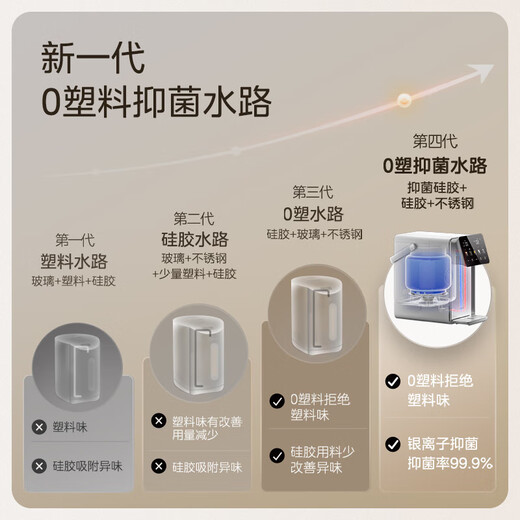 新一代
0塑料抑菌水路

第一代
塑料水路
玻璃+塑料+硅胶

塑料味

硅胶吸附异味

第二代
硅胶水路
玻璃+不锈钢
+少量塑料+硅胶

塑料味有改善
用量减少

硅胶吸附异味

第三代
0塑水路
硅胶+玻璃+不锈钢

0塑料拒绝
塑料味

硅胶用料少
改善异味

第四代
0塑抑菌水路
抑菌硅胶+
硅胶+不锈钢

0塑料拒绝
塑料味

银离子抑菌
抑菌率99.9%