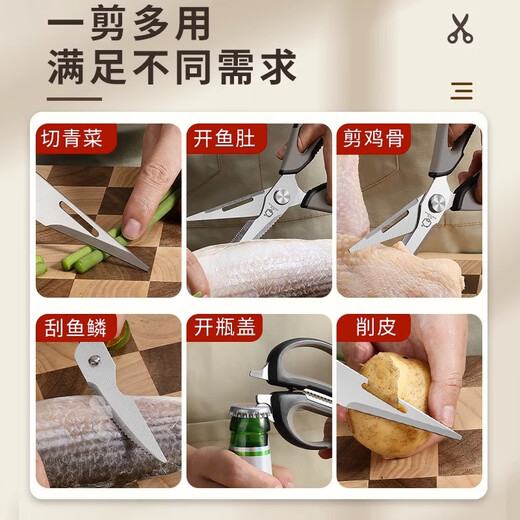 一剪多用
满足不同需求

切青菜

开鱼肚

剪鸡骨

刮鱼鳞

开瓶盖

削皮