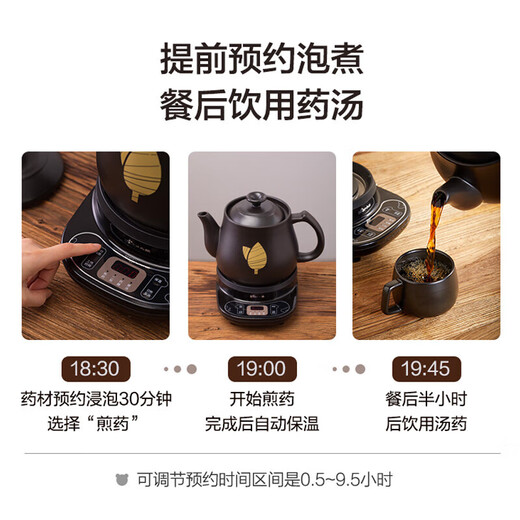 提前预约泡煮
餐后饮用药汤

18:30
药材预约浸泡30分钟
选择“煎药”

19:00
开始煎药
完成后自动保温

19:45
餐后半小时
后饮用汤药

可调节预约时间区间是0.5~9.5小时