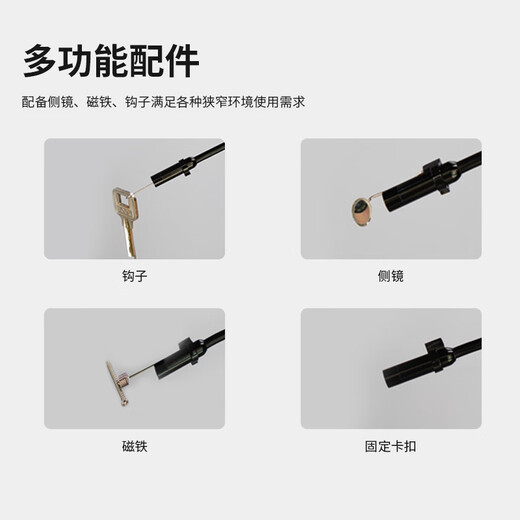 多功能配件

配备侧镜、磁铁、钩子满足各种狭窄环境使用需求

钩子

侧镜

磁铁

固定卡扣