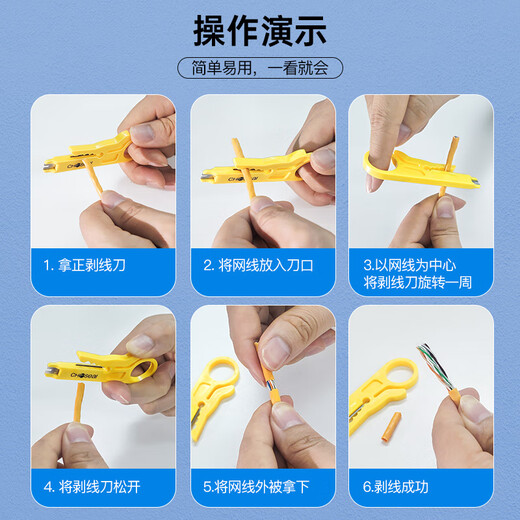 操作演示

简单易用，一看就会

CHOSEAL

1. 拿正剥线刀

CHOSEAL

2. 将网线放入刀口

3.以网线为中心
将剥线刀旋转一周

CHOSEAL

4. 将剥线刀松开

5.将网线外被拿下

6.剥线成功