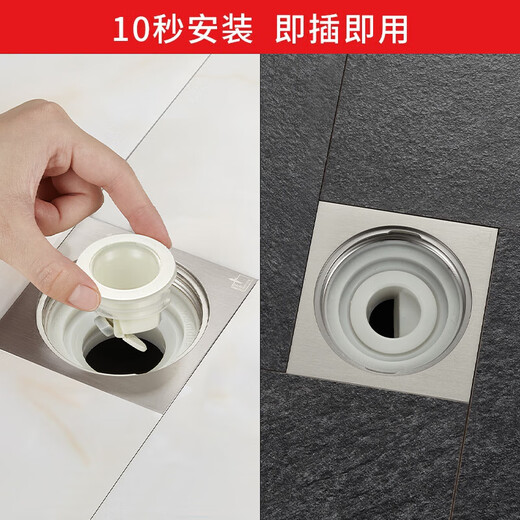 10秒安装 即插即用