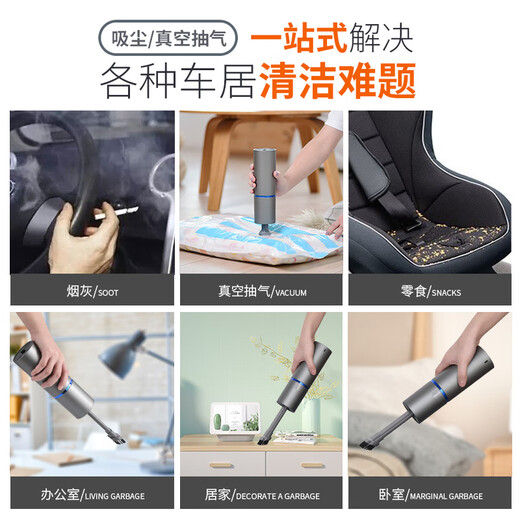 吸尘/真空抽气 一站式解决
各种车居清洁难题

烟灰/SOOT

真空抽气/VACUUM

零食/SNACKS

办公室/LIVING GARBAGE

居家/DECORATE A GARBAGE

卧室/MARGINAL GARBAGE