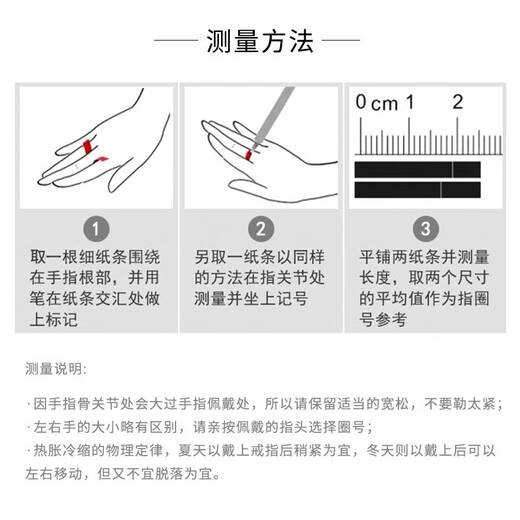 测量方法

0 cm 1 2

1
取一根细纸条围绕在手指根部，并用笔在纸条交汇处做上标记

2
另取一纸条以同样的方法在指关节处测量并坐上记号

3
平铺两纸条并测量长度，取两个尺寸的平均值作为指圈号参考

测量说明:

· 因手指骨关节处会大过手指佩戴处，所以请保留适当的宽松，不要勒太紧；
· 左右手的大小略有区别，请亲按佩戴的指头选择圈号；
· 热胀冷缩的物理定律，夏天以戴上戒指后稍紧为宜，冬天则以戴上后可以左右移动，但又不宜脱落为宜。