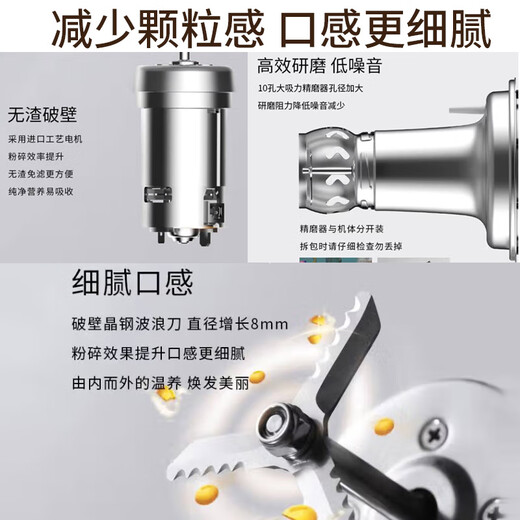 减少颗粒感 口感更细腻

无渣破壁

采用进口工艺电机

粉碎效率提升

无渣免滤更方便

纯净营养易吸收

高效研磨 低噪音

10孔大吸力精磨器孔径加大

研磨阻力降低噪音减少

精磨器与机体分开装

拆包时请仔细检查勿丢掉

细腻口感

破壁晶钢波浪刀 直径增长8mm

粉碎效果提升口感更细腻

由内而外的温养 焕发美丽