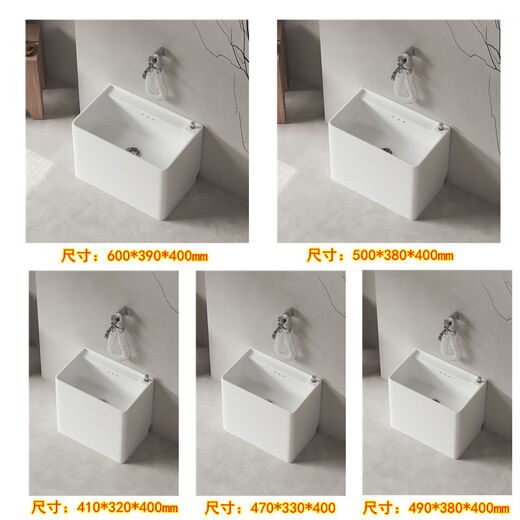 尺寸：600*390*400mm

尺寸：500*380*400mm

尺寸：410*320*400mm

尺寸：470*330*400

尺寸：490*380*400mm