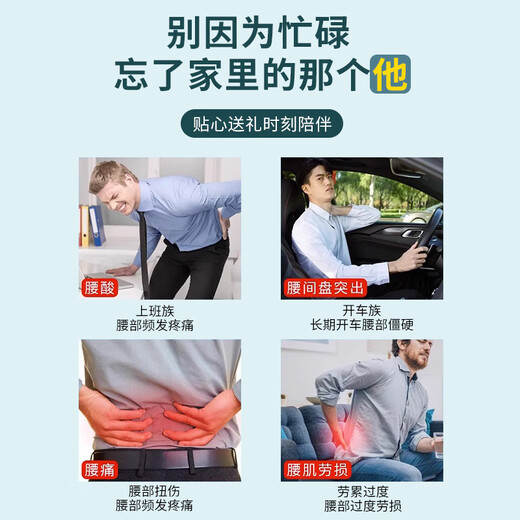 别因为忙碌
忘了家里的那个他

贴心送礼时刻陪伴

腰酸

上班族
腰部频发疼痛

腰间盘突出

开车族
长期开车腰部僵硬

腰痛

腰部扭伤
腰部频发疼痛

腰肌劳损

劳累过度
腰部过度劳损