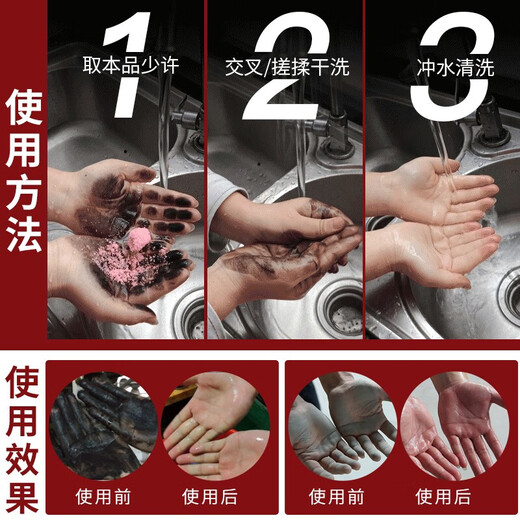 使用方法

1 取本品少许

2 交叉/搓揉干洗

3 冲水清洗

使用效果

使用前

使用后

使用前

使用后