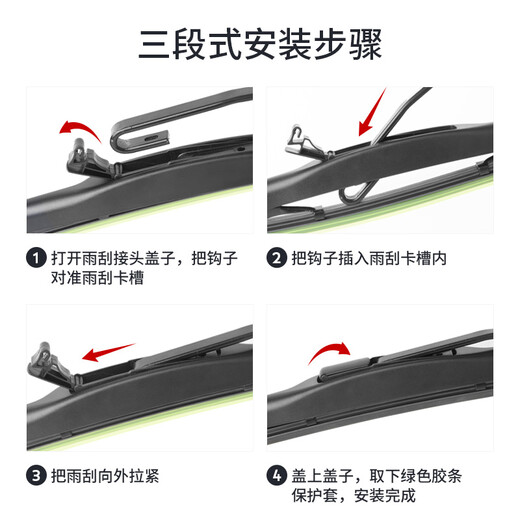 三段式安装步骤

1 打开雨刮接头盖子，把钩子对准雨刮卡槽

2 把钩子插入雨刮卡槽内

3 把雨刮向外拉紧

4 盖上盖子，取下绿色胶条保护套，安装完成