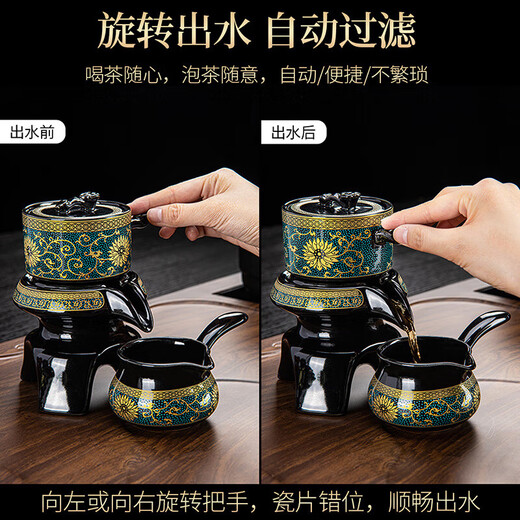 旋转出水 自动过滤

喝茶随心，泡茶随意，自动/便捷/不繁琐

出水前

出水后

向左或向右旋转把手，瓷片错位，顺畅出水