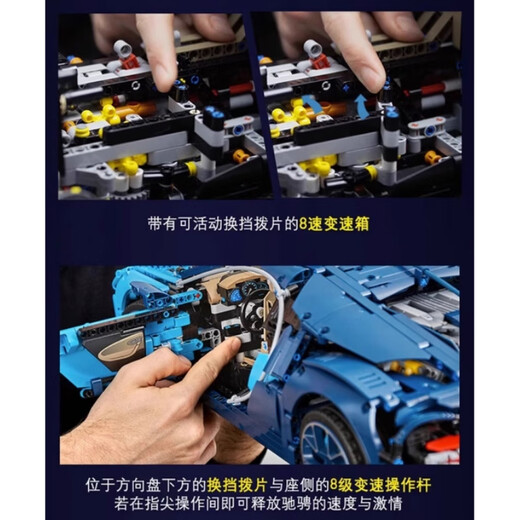 带有可活动换挡拨片的8速变速箱

位于方向盘下方的换挡拨片与座侧的8级变速操作杆
若在指尖操作间即可释放驰骋的速度与激情