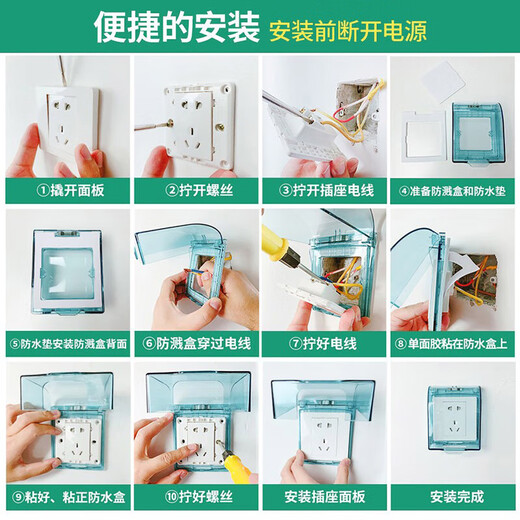 便捷的安装 安装前断开电源

①撬开面板

②拧开螺丝

③拧开插座电线

④准备防溅盒和防水垫

⑤防水垫安装防溅盒背面

⑥防溅盒穿过电线

⑦拧好电线

⑧单面胶粘在防水盒上

⑨粘好、粘正防水盒

⑩拧好螺丝

安装插座面板

安装完成