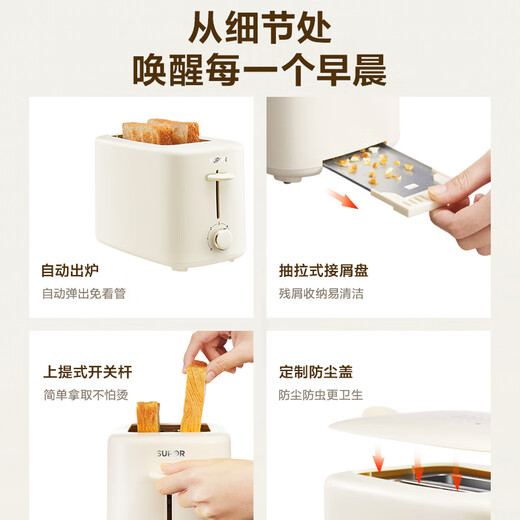 从细节处
唤醒每一个早晨

SUPOR

自动出炉
自动弹出免看管

抽拉式接屑盘
残屑收纳易清洁

上提式开关杆
简单拿取不怕烫

SUPOR

定制防尘盖
防尘防虫更卫生