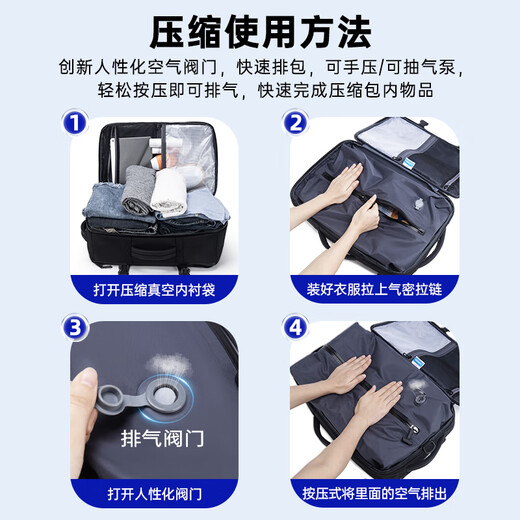 压缩使用方法

创新人性化空气阀门，快速排包，可手压/可抽气泵，轻松按压即可排气，快速完成压缩包内物品

1
打开压缩真空内衬袋

2
装好衣服拉上气密拉链

3
排气阀门
打开人性化阀门

4
按压式将里面的空气排出