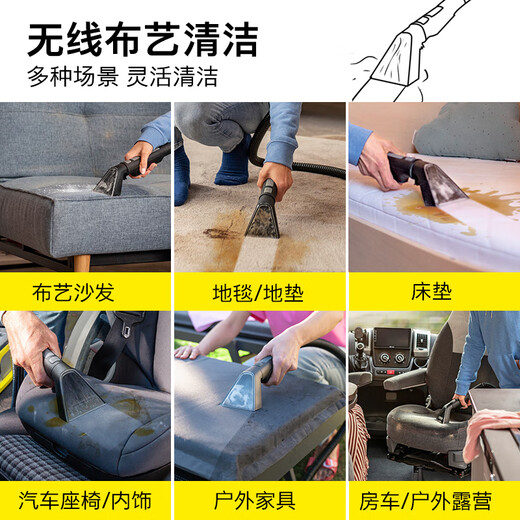 无线布艺清洁
多种场景 灵活清洁

布艺沙发

地毯/地垫

床垫

汽车座椅/内饰

户外家具

房车/户外露营