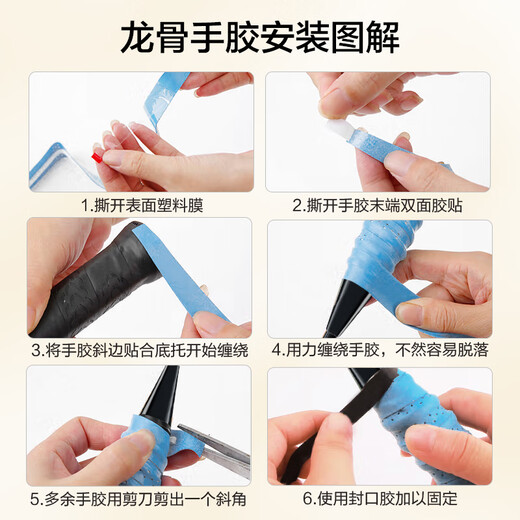 龙骨手胶安装图解

1.撕开表面塑料膜

2.撕开手胶末端双面胶贴

3.将手胶斜边贴合底托开始缠绕

4.用力缠绕手胶，不然容易脱落

5.多余手胶用剪刀剪出一个斜角

6.使用封口胶加以固定