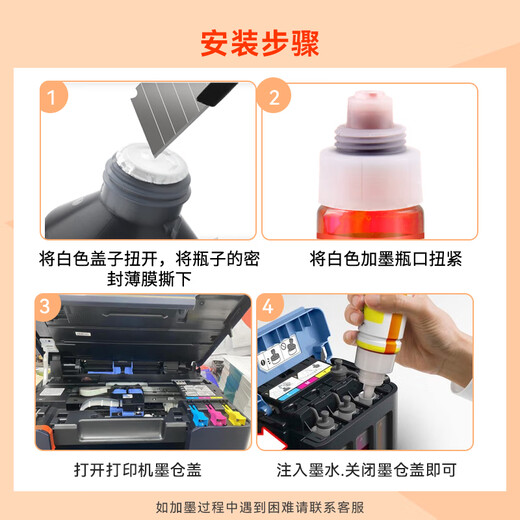 安装步骤

1

将白色盖子扭开，将瓶子的密封薄膜撕下

2

将白色加墨瓶口扭紧

3

打开打印机墨仓盖

4

注入墨水.关闭墨仓盖即可

如加墨过程中遇到困难请联系客服