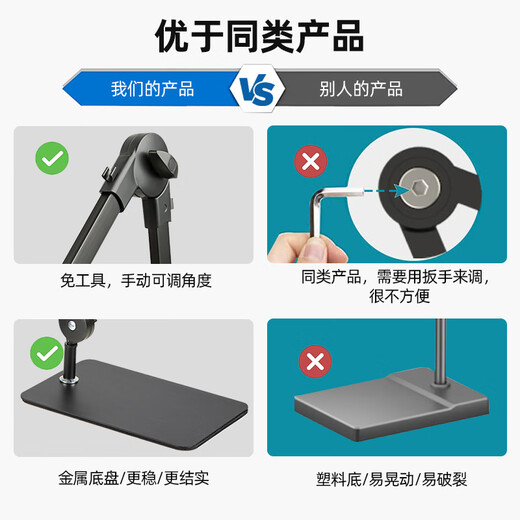 优于同类产品

我们的产品

VS

别人的产品

免工具，手动可调角度

同类产品，需要用扳手来调，很不方便

金属底盘/更稳/更结实

塑料底/易晃动/易破裂